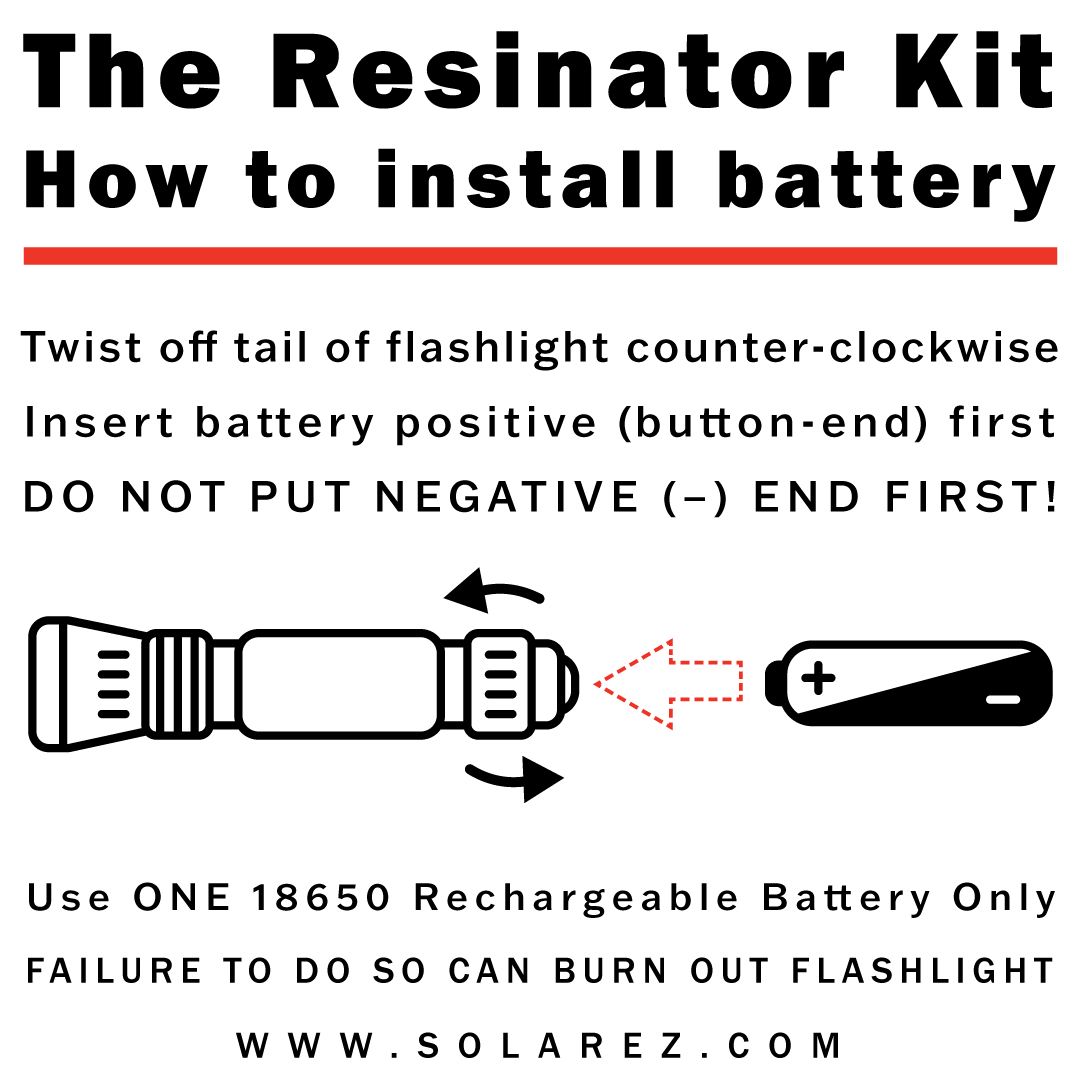 The Resinator Kit
How to install battery

Twist off tail of flashlight counter-clockwise
Insert battery positive (button-end) first
DO NOT PUT NEGATIVE (–) END FIRST!

+
–

Use ONE 18650 Rechargeable Battery Only
FAILURE TO DO SO CAN BURN OUT FLASHLIGHT
WWW.SOLAREZ.COM